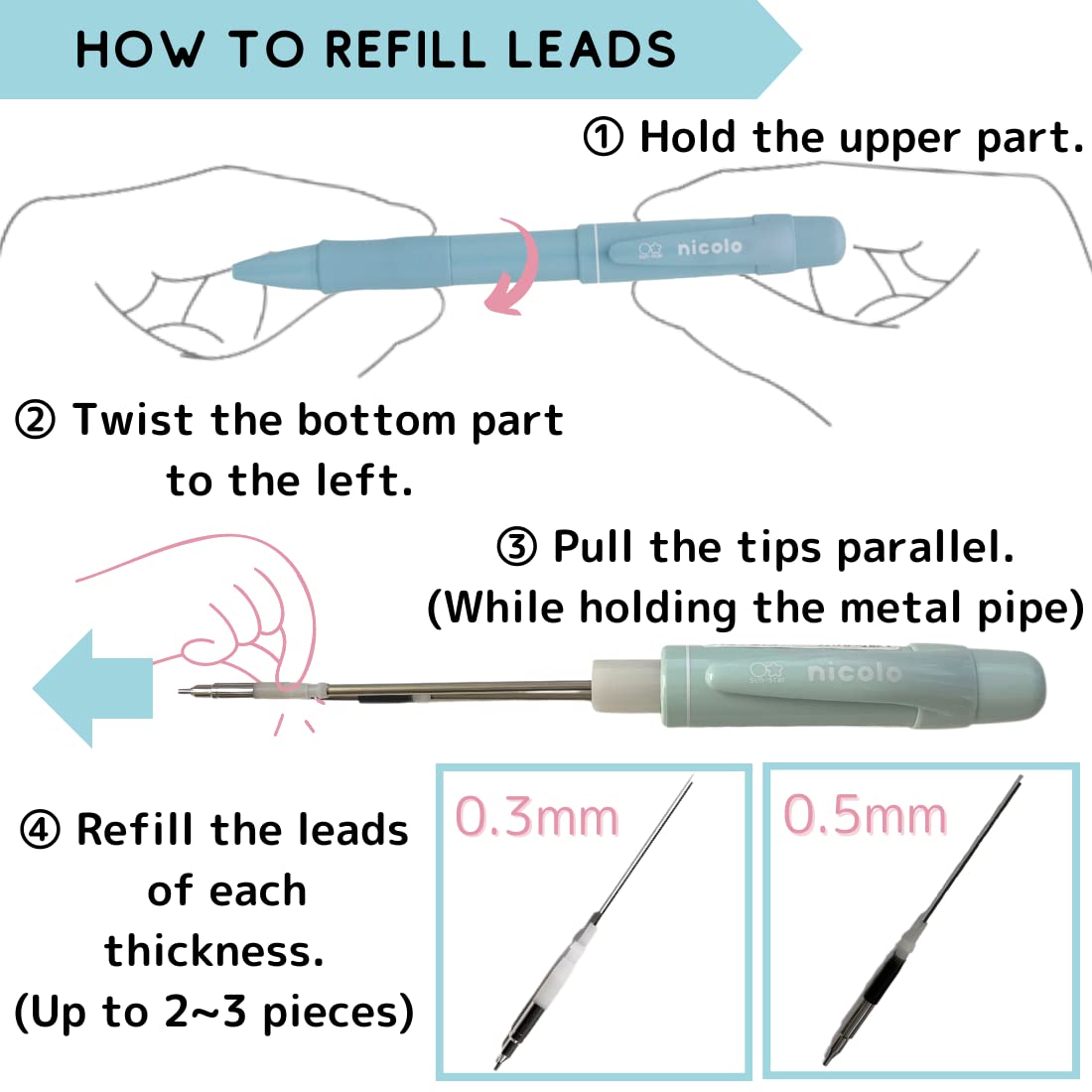 HOW TO REFILL LEADS

① Hold the upper part.

SUN-STAR nicolo

② Twist the bottom part to the left.

③ Pull the tips parallel. (While holding the metal pipe)

SUN-STAR nicolo

④ Refill the leads of each thickness. (Up to 2~3 pieces)

0.3mm

0.5mm